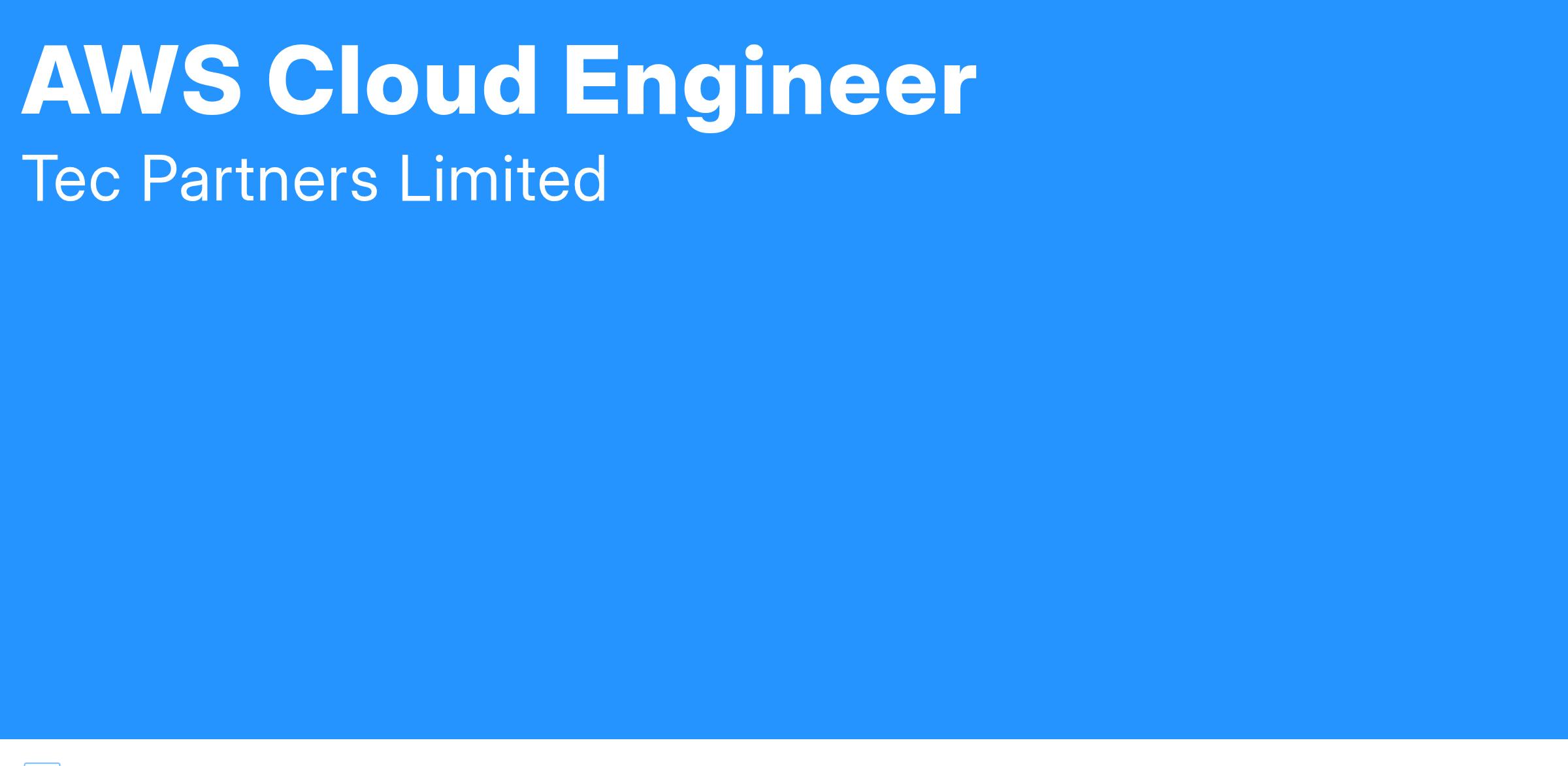 AWS Cloud Engineer

Tec Partners Limited